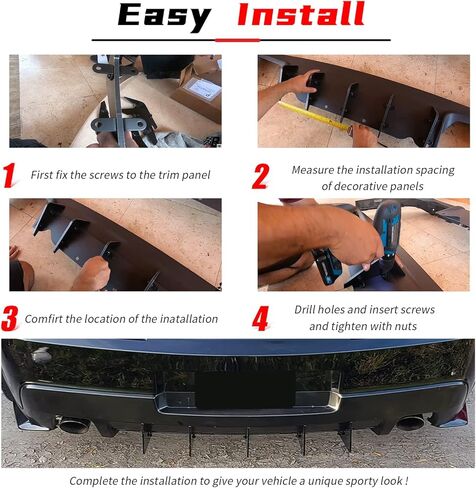 Easy Install

1 First fix the screws to the trim panel

2 Measure the installation spacing of decorative panels

3 Comfirt the location of the inatallation

4 Drill holes and insert screws and tighten with nuts

Complete the installation to give your vehicle a unique sporty look !