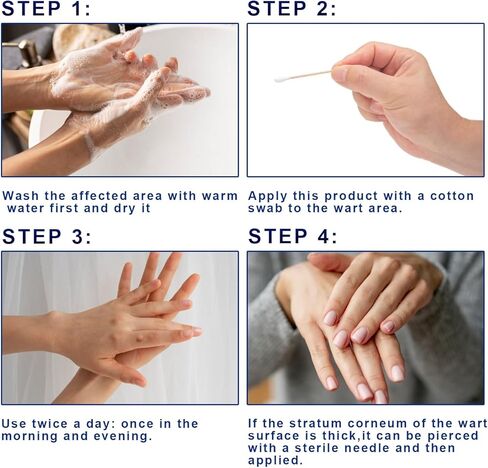 STEP 1:

Wash the affected area with warm water first and dry it

STEP 2:

Apply this product with a cotton swab to the wart area.

STEP 3:

Use twice a day: once in the morning and evening.

STEP 4:

If the stratum corneum of the wart surface is thick,it can be pierced with a sterile needle and then applied.