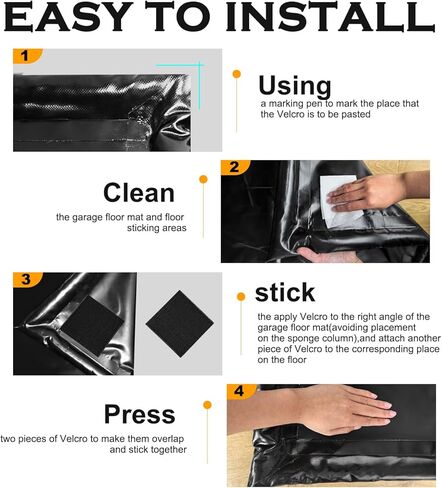 EASY TO INSTALL

1

Using
a marking pen to mark the place that the Velcro is to be pasted

2

Clean
the garage floor mat and floor sticking areas

3

stick
the apply Velcro to the right angle of the garage floor mat(avoiding placement on the sponge column),and attach another piece of Velcro to the corresponding place on the floor

4

Press
two pieces of Velcro to make them overlap and stick together