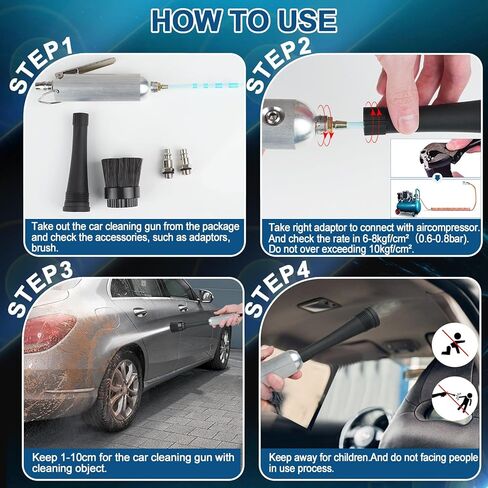 HOW TO USE

STEP1

Take out the car cleaning gun from the package and check the accessories, such as adaptors, brush.

STEP2

Take right adaptor to connect with aircompressor. And check the rate in 6-8kgf/cm² (0.6-0.8bar). Do not over exceeding 10kgf/cm².

STEP3

Keep 1-10cm for the car cleaning gun with cleaning object.

STEP4

Keep away for children.And do not facing people in use process.