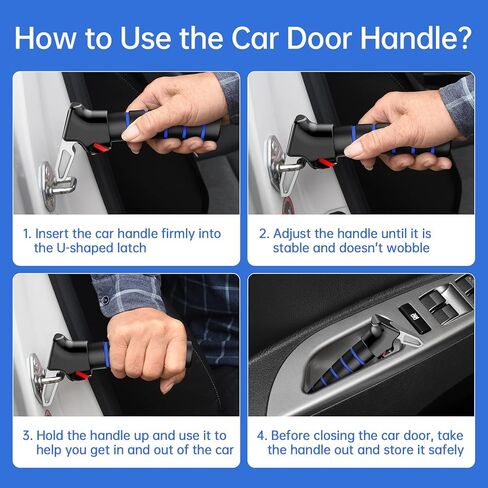 How to Use the Car Door Handle?

1. Insert the car handle firmly into the U-shaped latch

2. Adjust the handle until it is stable and doesn't wobble

3. Hold the handle up and use it to help you get in and out of the car

4. Before closing the car door, take the handle out and store it safely