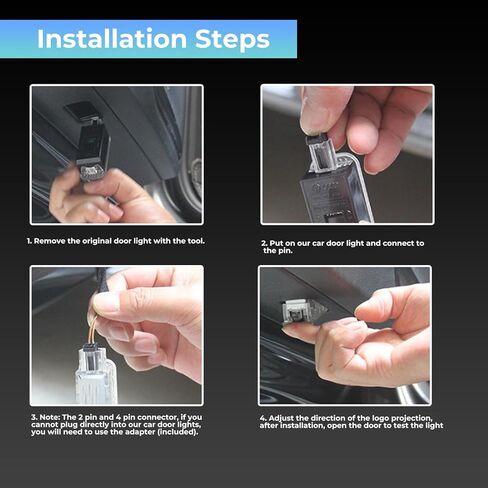 Installation Steps

1. Remove the original door light with the tool.

2. Put on our car door light and connect to the pin.

3. Note: The 2 pin and 4 pin connector, if you cannot plug directly into our car door lights, you will need to use the adapter (included).

4. Adjust the direction of the logo projection, after installation, open the door to test the light