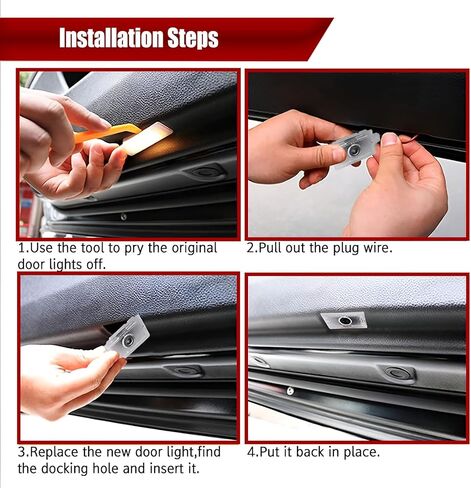 Installation Steps

1.Use the tool to pry the original door lights off.

2.Pull out the plug wire.

3.Replace the new door light,find the docking hole and insert it.

4.Put it back in place.