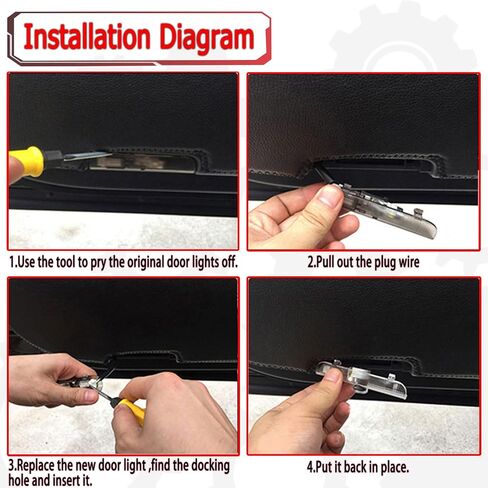 Installation Diagram

1.Use the tool to pry the original door lights off.

2.Pull out the plug wire

3.Replace the new door light ,find the docking hole and insert it.

4.Put it back in place.