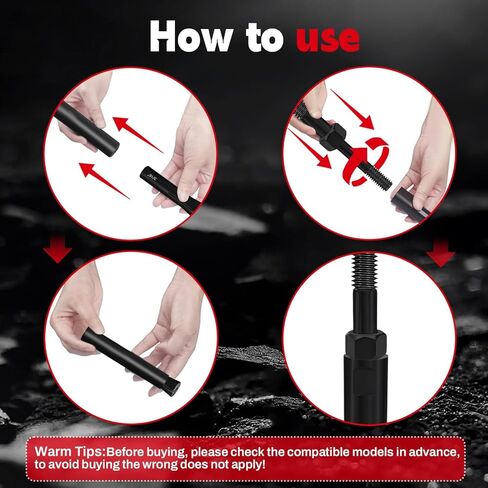 How to use

Warm Tips:Before buying, please check the compatible models in advance, to avoid buying the wrong does not apply!