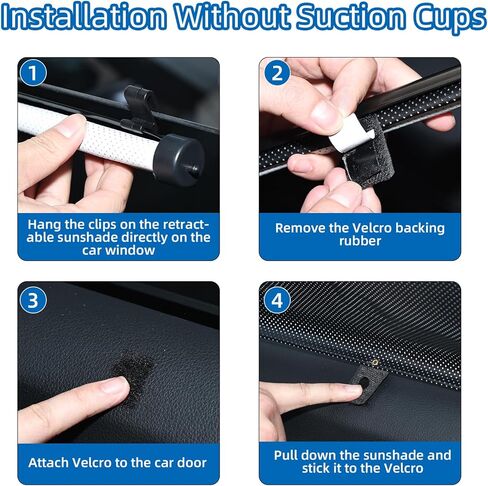 Installation Without Suction Cups

1

Hang the clips on the retractable sunshade directly on the car window

2

Remove the Velcro backing rubber

3

Attach Velcro to the car door

4

Pull down the sunshade and stick it to the Velcro