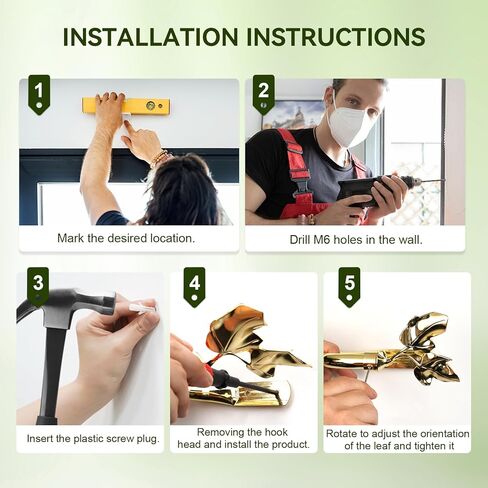 INSTALLATION INSTRUCTIONS

1

Mark the desired location.

2

Drill M6 holes in the wall.

3

Insert the plastic screw plug.

4

Removing the hook head and install the product.

5

Rotate to adjust the orientation of the leaf and tighten it