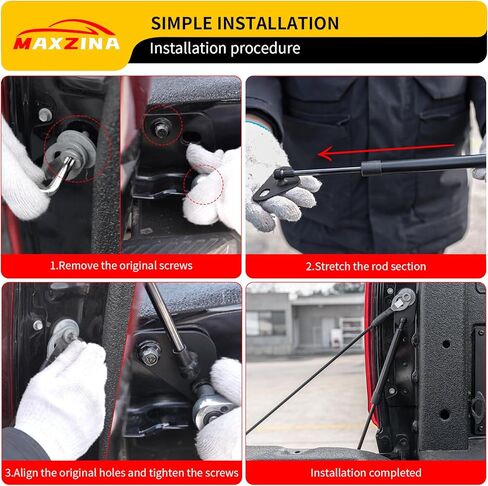 MAXZINA

SIMPLE INSTALLATION

Installation procedure

1.Remove the original screws

2.Stretch the rod section

3.Align the original holes and tighten the screws

Installation completed