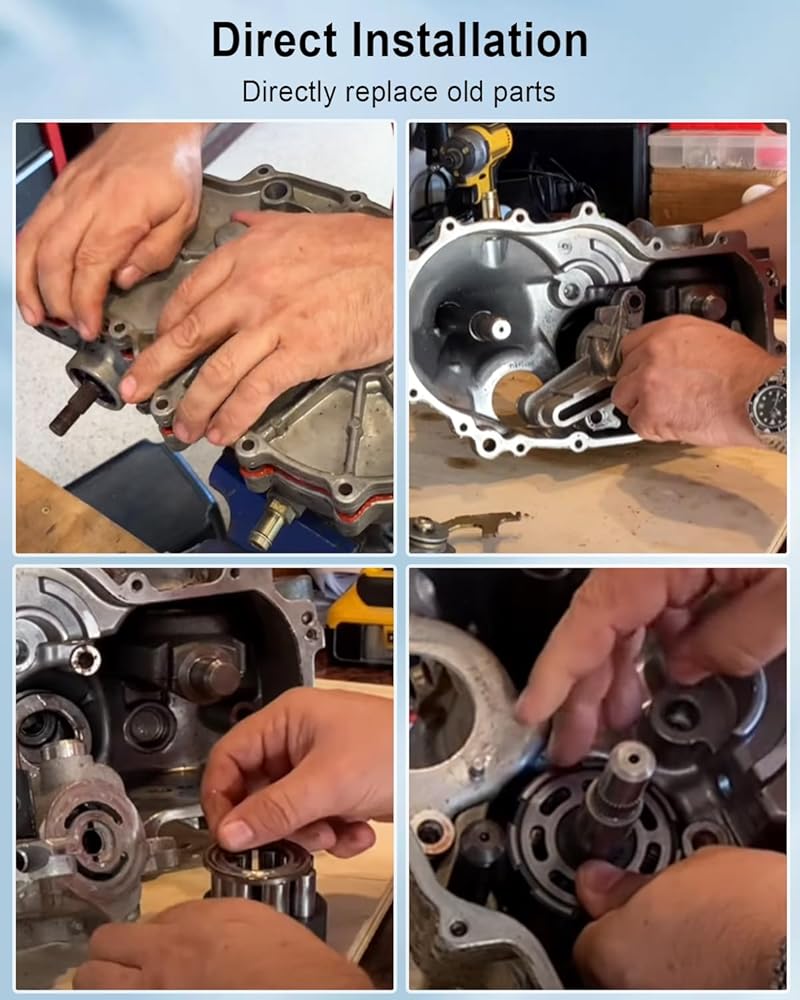 Direct Installation

Directly replace old parts