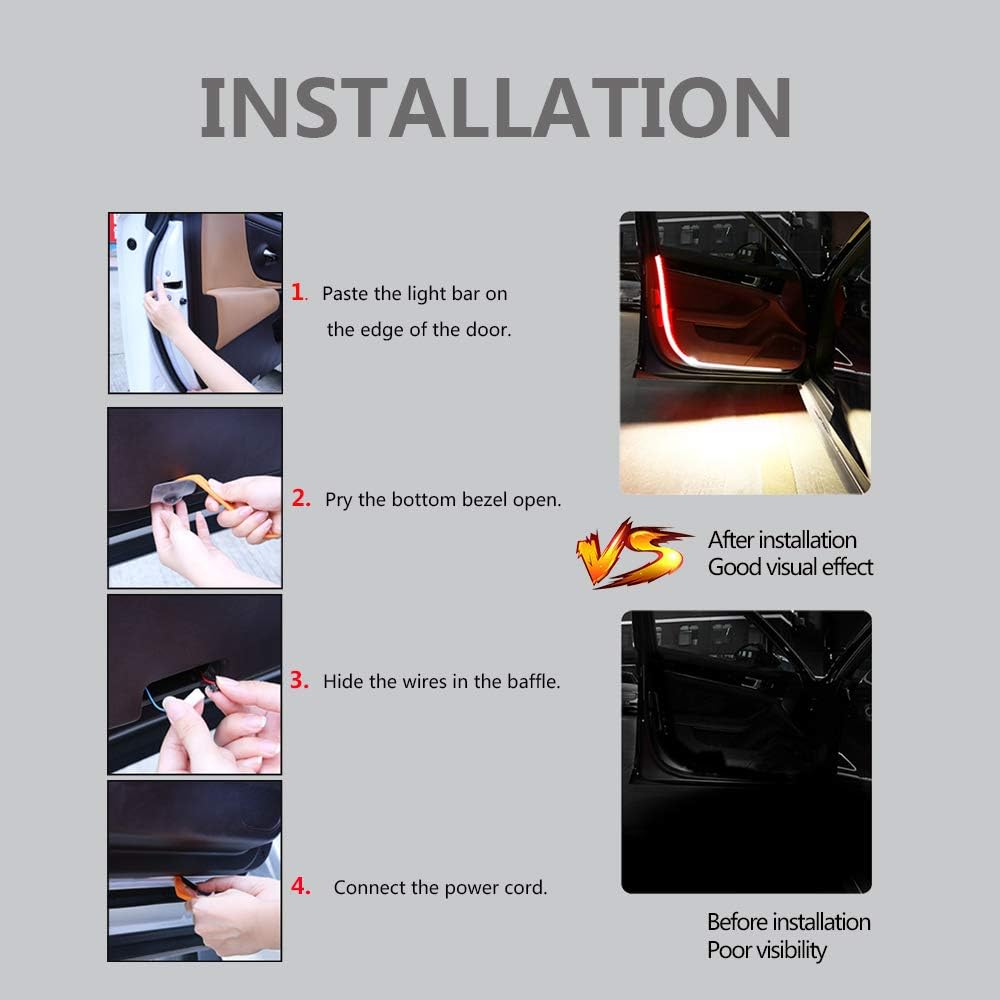 INSTALLATION

1. Paste the light bar on the edge of the door.

2. Pry the bottom bezel open.

3. Hide the wires in the baffle.

4. Connect the power cord.

VS

After installation
Good visual effect

Before installation
Poor visibility