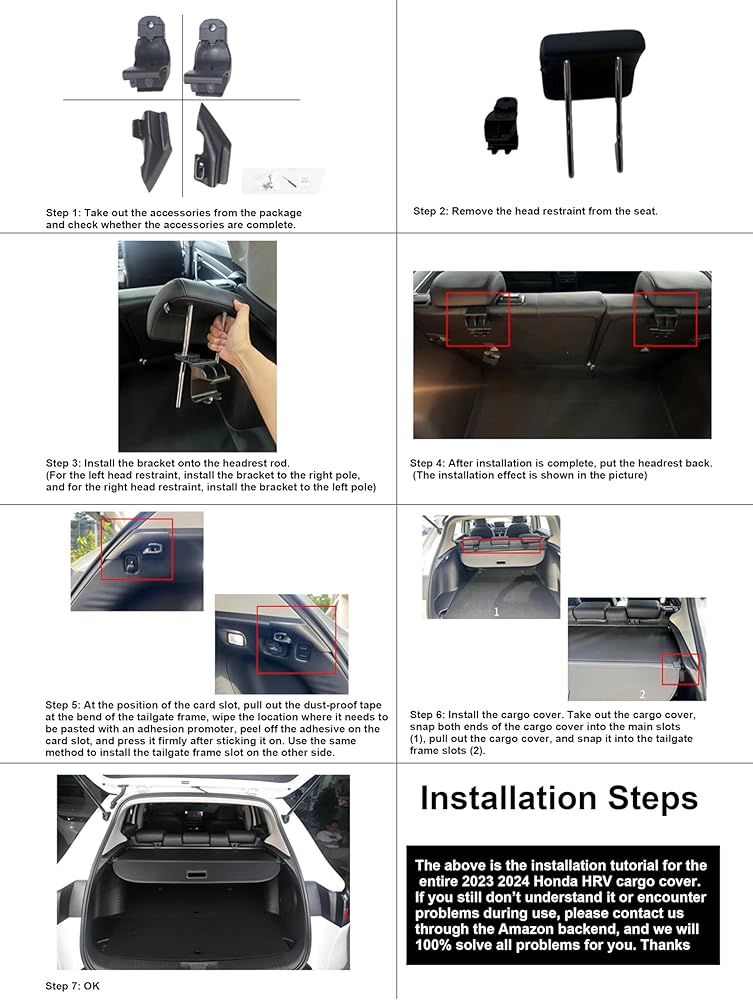 Step 1: Take out the accessories from the package and check whether the accessories are complete.

Step 2: Remove the head restraint from the seat.

Step 3: Install the bracket onto the headrest rod. (For the left head restraint, install the bracket to the right pole, and for the right head restraint, install the bracket to the left pole)

Step 4: After installation is complete, put the headrest back. (The installation effect is shown in the picture)

Step 5: At the position of the card slot, pull out the dust-proof tape at the bend of the tailgate frame, wipe the location where it needs to be pasted with an adhesion promoter, peel off the adhesive on the card slot, and press it firmly after sticking it on. Use the same method to install the tailgate frame slot on the other side.

1

2

Step 6: Install the cargo cover. Take out the cargo cover, snap both ends of the cargo cover into the main slots (1), pull out the cargo cover, and snap it into the tailgate frame slots (2).

Step 7: OK

Installation Steps

The above is the installation tutorial for the entire 2023 2024 Honda HRV cargo cover. If you still don't understand it or encounter problems during use, please contact us through the Amazon backend, and we will 100% solve all problems for you. Thanks