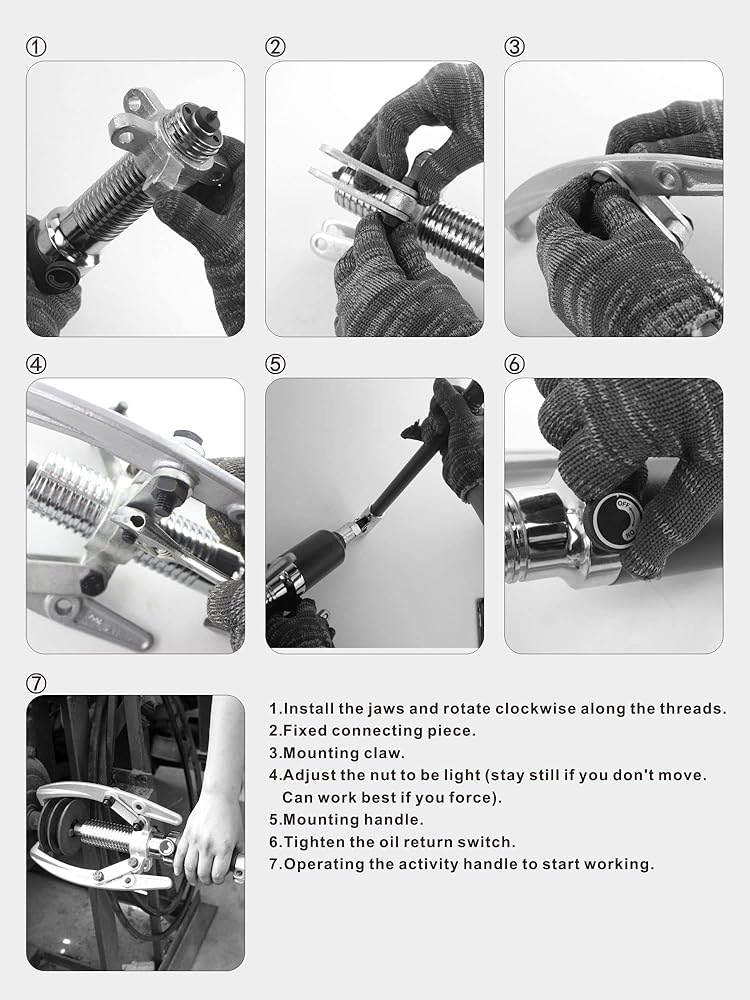 ①

②

③

④

⑤

⑥

⑦

1.Install the jaws and rotate clockwise along the threads.
2.Fixed connecting piece.
3.Mounting claw.
4.Adjust the nut to be light (stay still if you don't move. Can work best if you force).
5.Mounting handle.
6.Tighten the oil return switch.
7.Operating the activity handle to start working.