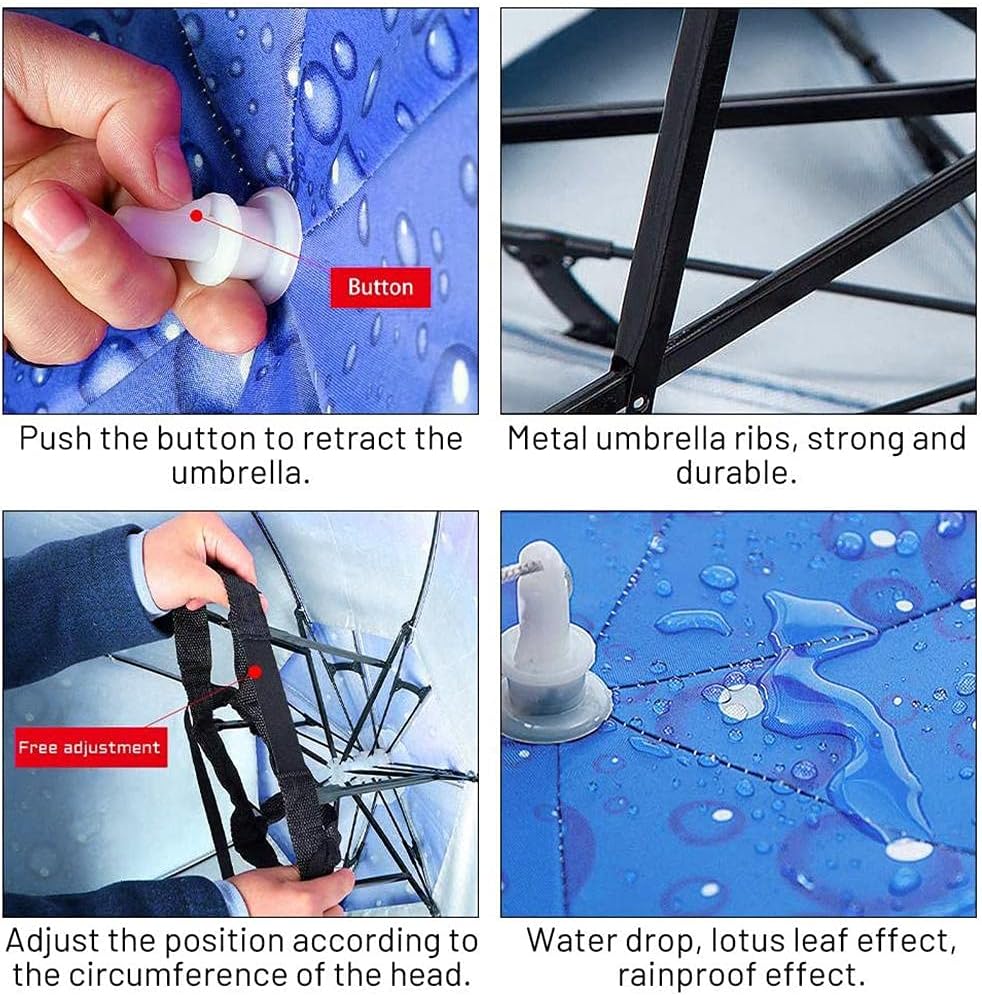 Button

Push the button to retract the umbrella.

Metal umbrella ribs, strong and durable.

Free adjustment

Adjust the position according to the circumference of the head.

Water drop, lotus leaf effect, rainproof effect.