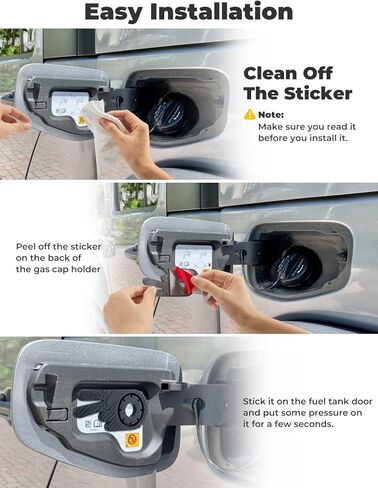 Easy Installation

Clean Off The Sticker

Note:
Make sure you read it before you install it.

Peel off the sticker on the back of the gas cap holder

Stick it on the fuel tank door and put some pressure on it for a few seconds.