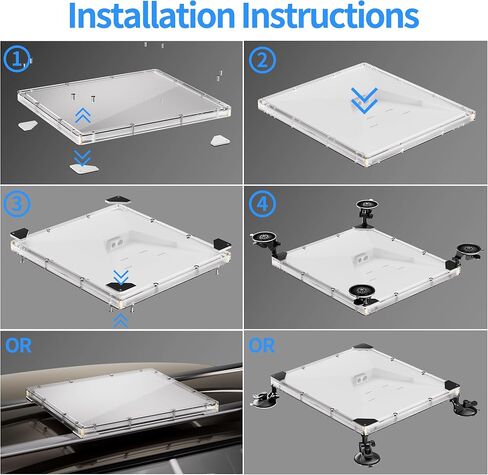 Installation Instructions

①

②

③

④

OR

OR