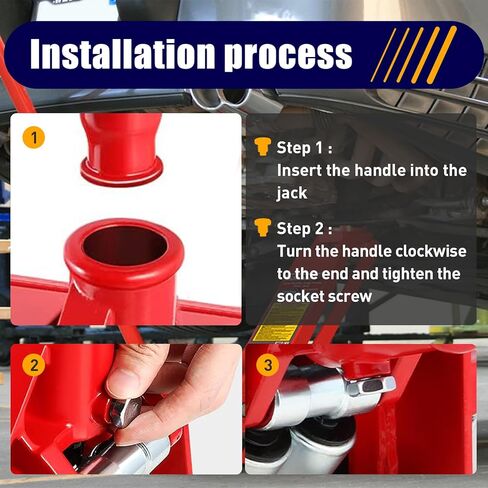 Installation process

1

Step 1 :
Insert the handle into the jack

Step 2 :
Turn the handle clockwise to the end and tighten the socket screw

2

3