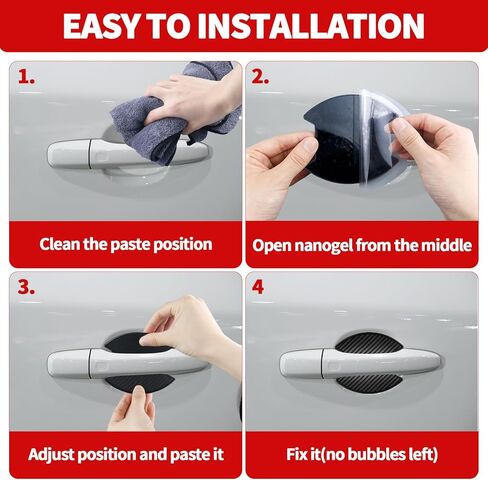 EASY TO INSTALLATION

1.

Clean the paste position

2.

Open nanogel from the middle

3.

Adjust position and paste it

4

Fix it(no bubbles left)