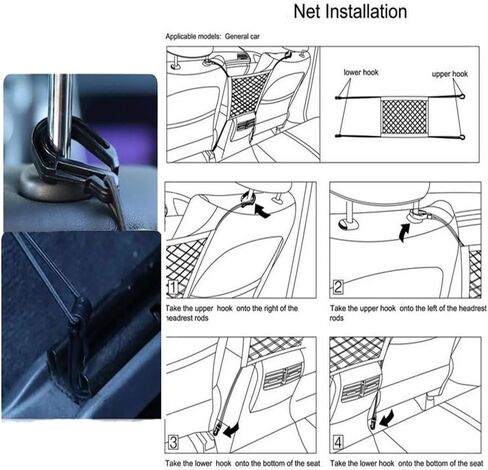 Net Installation

Applicable models: General car

lower hook

upper hook

1

Take the upper hook onto the right of the headrest rods

2

Take the upper hook onto the left of the headrest rods

3

Take the lower hook onto the bottom of the seat

4

Take the lower hook onto the bottom of the seat