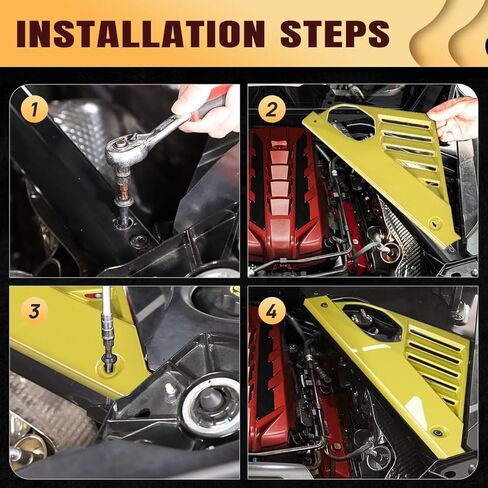 INSTALLATION STEPS

1

2

3

4