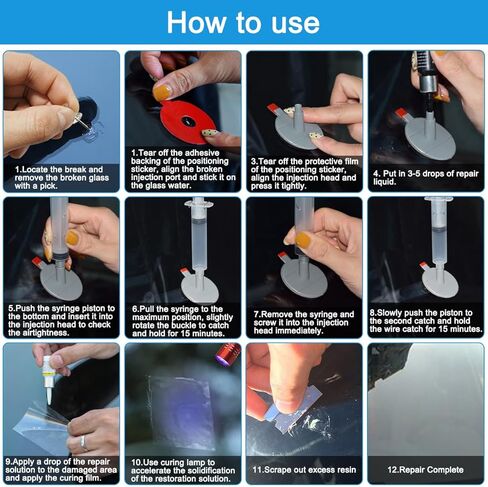 How to use

1.Locate the break and remove the broken glass with a pick.

1.Tear off the adhesive backing of the positioning sticker, align the broken injection port and stick it on the glass water.

3.Tear off the protective film of the positioning sticker, align the injection head and press it tightly.

4. Put in 3-5 drops of repair liquid.

5.Push the syringe piston to the bottom and insert it into the injection head to check the airtightness.

6.Pull the syringe to the maximum position, slightly rotate the buckle to catch and hold for 15 minutes.

7.Remove the syringe and screw it into the injection head immediately.

8.Slowly push the piston to the second catch and hold the wire catch for 15 minutes.

9.Apply a drop of the repair solution to the damaged area and apply the curing film.

10.Use curing lamp to accelerate the solidification of the restoration solution.

11.Scrape out excess resin

12.Repair Complete