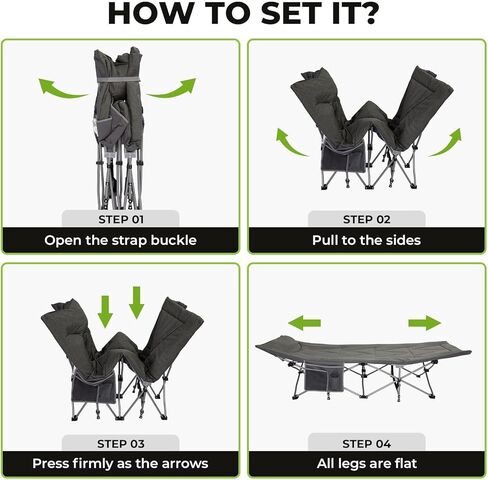 HOW TO SET IT?

STEP 01
Open the strap buckle

STEP 02
Pull to the sides

STEP 03
Press firmly as the arrows

STEP 04
All legs are flat