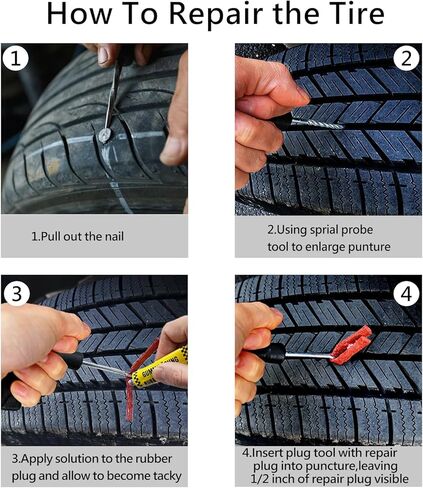 How To Repair the Tire

1

1.Pull out the nail

2

2.Using sprial probe tool to enlarge punture

3

3.Apply solution to the rubber plug and allow to become tacky

4

4.Insert plug tool with repair plug into puncture,leaving 1/2 inch of repair plug visible