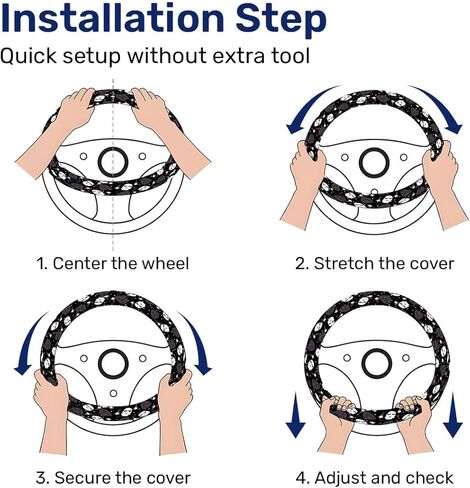 Installation Step
Quick setup without extra tool

1. Center the wheel

2. Stretch the cover

3. Secure the cover

4. Adjust and check