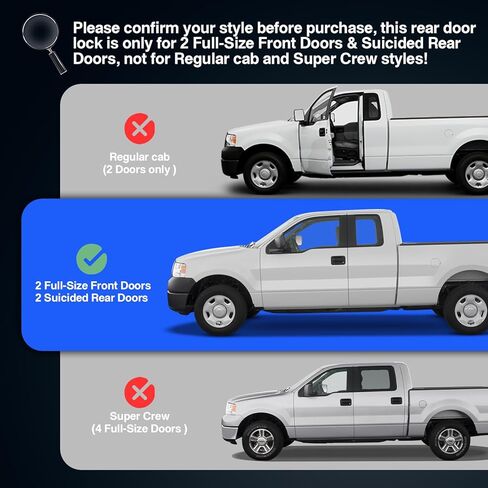 Please confirm your style before purchase, this rear door lock is only for 2 Full-Size Front Doors & Suicided Rear Doors, not for Regular cab and Super Crew styles!

Regular cab
(2 Doors only )

2 Full-Size Front Doors
2 Suicided Rear Doors

Super Crew
(4 Full-Size Doors )