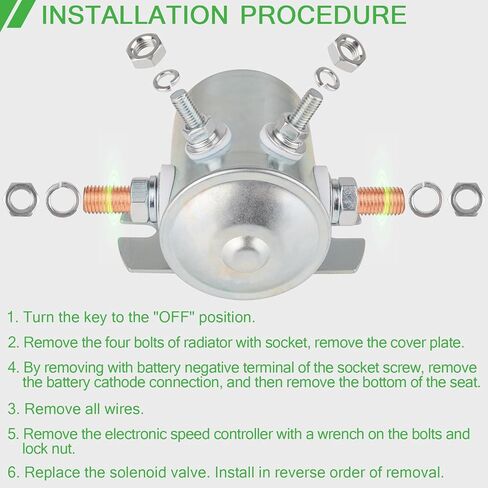 INSTALLATION PROCEDURE

1. Turn the key to the "OFF" position.

2. Remove the four bolts of radiator with socket, remove the cover plate.

4. By removing with battery negative terminal of the socket screw, remove the battery cathode connection, and then remove the bottom of the seat.

3. Remove all wires.

5. Remove the electronic speed controller with a wrench on the bolts and lock nut.

6. Replace the solenoid valve. Install in reverse order of removal.