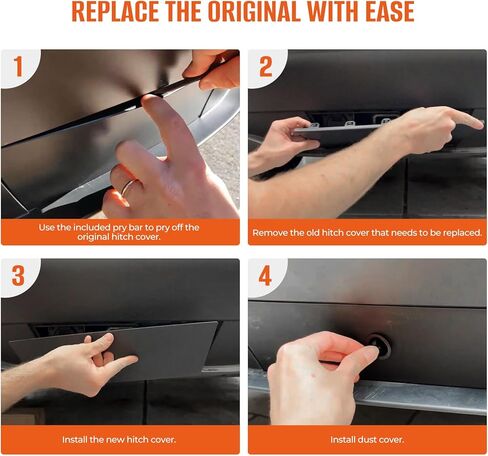 REPLACE THE ORIGINAL WITH EASE

1

Use the included pry bar to pry off the original hitch cover.

2

Remove the old hitch cover that needs to be replaced.

3

Install the new hitch cover.

4

Install dust cover.