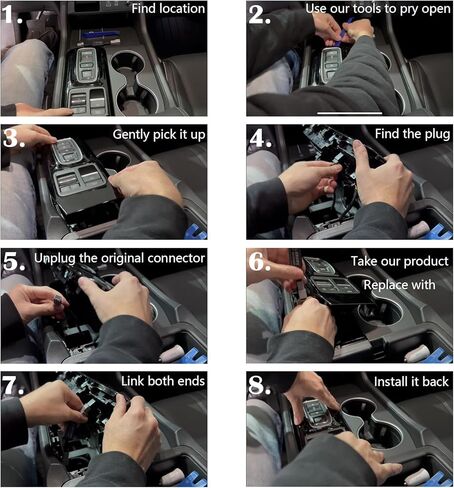 1. Find location

2. Use our tools to pry open

3. Gently pick it up

4. Find the plug

5. Unplug the original connector

6. Take our product
Replace with

7. Link both ends

8. Install it back