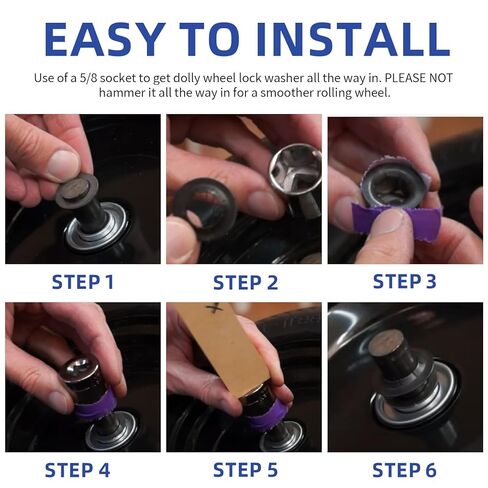 EASY TO INSTALL

Use of a 5/8 socket to get dolly wheel lock washer all the way in. PLEASE NOT hammer it all the way in for a smoother rolling wheel.

STEP 1

STEP 2

STEP 3

STEP 4

STEP 5

STEP 6