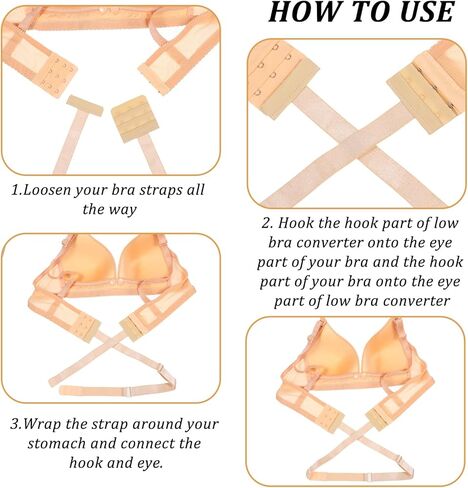 HOW TO USE

1.Loosen your bra straps all the way

2. Hook the hook part of low bra converter onto the eye part of your bra and the hook part of your bra onto the eye part of low bra converter

3.Wrap the strap around your stomach and connect the hook and eye.