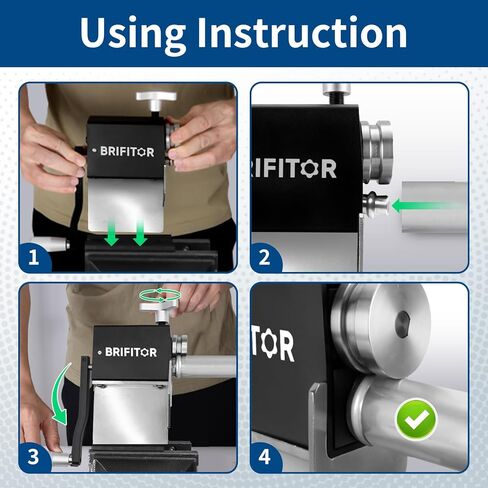 Using Instruction

BRIFITOR

1

RIFITOR

2

BRIFITOR

3

TOR

4