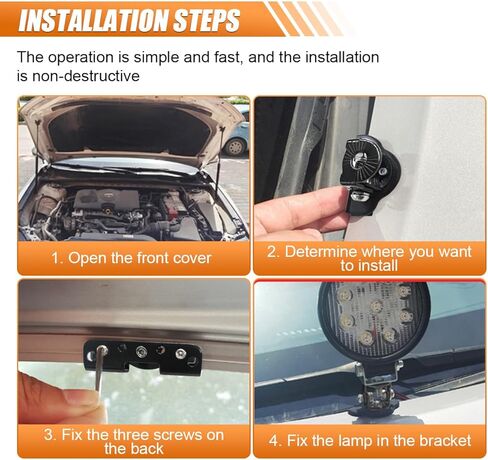 INSTALLATION STEPS

The operation is simple and fast, and the installation is non-destructive

1. Open the front cover

2. Determine where you want to install

3. Fix the three screws on the back

4. Fix the lamp in the bracket