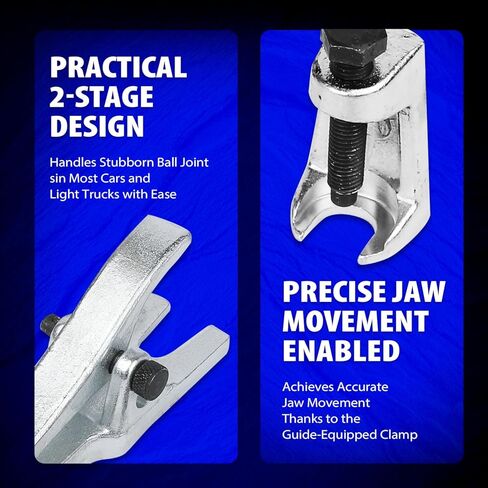 PRACTICAL 2-STAGE DESIGN

Handles Stubborn Ball Joint sin Most Cars and Light Trucks with Ease

PRECISE JAW MOVEMENT ENABLED

Achieves Accurate Jaw Movement Thanks to the Guide-Equipped Clamp