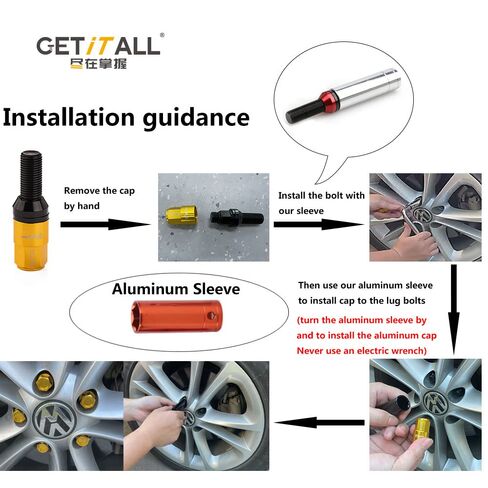 GETiTALL®
尽在掌握

Installation guidance

Remove the cap by hand

Install the bolt with our sleeve

Aluminum Sleeve

Then use our aluminum sleeve to install cap to the lug bolts

(turn the aluminum sleeve by and to install the aluminum cap Never use an electric wrench)