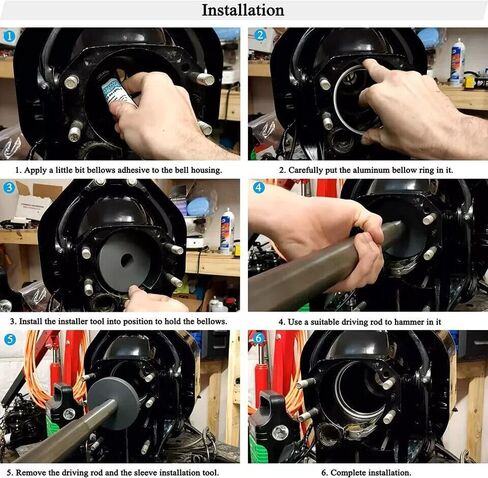 Installation

1

1. Apply a little bit bellows adhesive to the bell housing.

2

2. Carefully put the aluminum bellow ring in it.

3

3. Install the installer tool into position to hold the bellows.

4

4. Use a suitable driving rod to hammer in it

5

5. Remove the driving rod and the sleeve installation tool.

6

6. Complete installation.