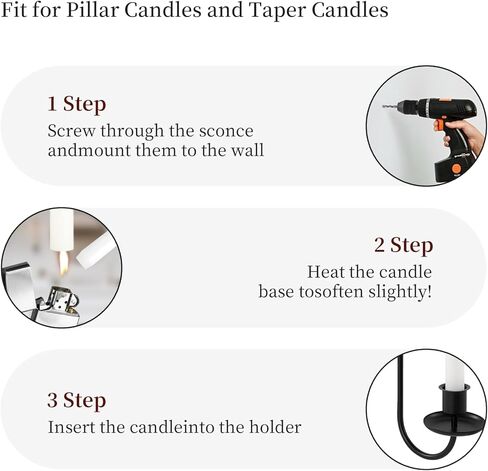 Fit for Pillar Candles and Taper Candles

1 Step
Screw through the sconce andmount them to the wall

2 Step
Heat the candle base tosoften slightly!

3 Step
Insert the candleinto the holder