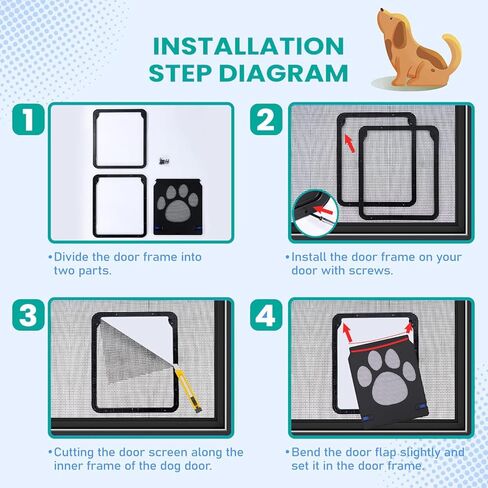 INSTALLATION STEP DIAGRAM

1

•Divide the door frame into two parts.

2

•Install the door frame on your door with screws.

3

•Cutting the door screen along the inner frame of the dog door.

4

•Bend the door flap slightly and set it in the door frame.