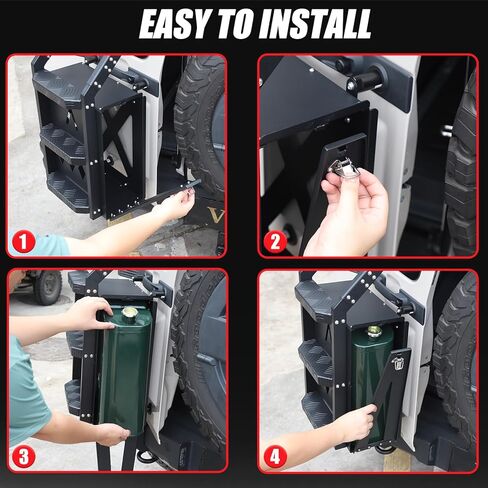 EASY TO INSTALL

1

2

3

4