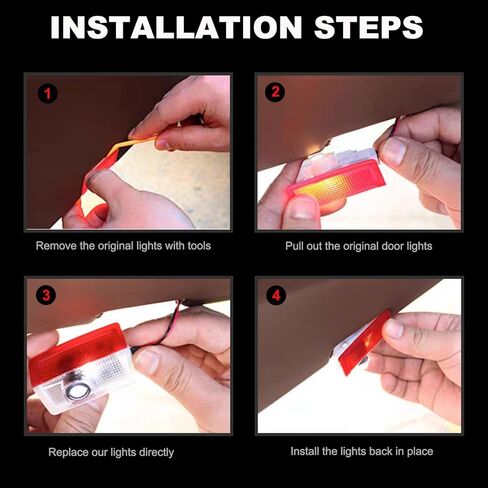 INSTALLATION STEPS

1

Remove the original lights with tools

2

Pull out the original door lights

3

Replace our lights directly

4

Install the lights back in place