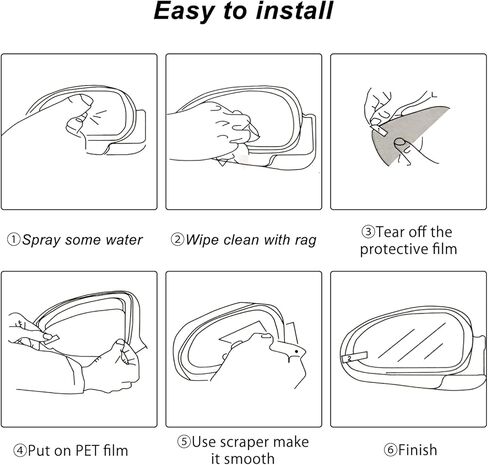 Easy to install

①Spray some water

②Wipe clean with rag

③Tear off the protective film

④Put on PET film

⑤Use scraper make it smooth

⑥Finish