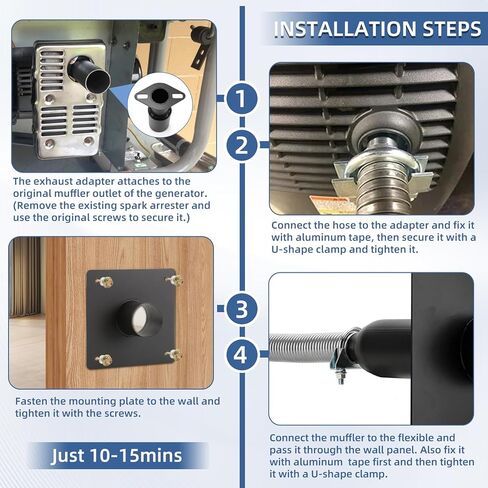 INSTALLATION STEPS

1

The exhaust adapter attaches to the original muffler outlet of the generator. (Remove the existing spark arrester and use the original screws to secure it.)

2

Connect the hose to the adapter and fix it with aluminum tape, then secure it with a U-shape clamp and tighten it.

3

Fasten the mounting plate to the wall and tighten it with the screws.

4

Connect the muffler to the flexible and pass it through the wall panel. Also fix it with aluminum tape first and then tighten it with a U-shape clamp.

Just 10-15mins