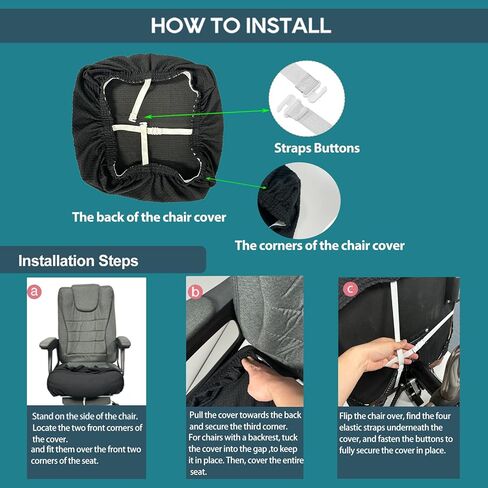 HOW TO INSTALL

Straps Buttons

The back of the chair cover

The corners of the chair cover

Installation Steps

a

Stand on the side of the chair. Locate the two front corners of the cover. and fit them over the front two corners of the seat.

b

Pull the cover towards the back and secure the third corner. For chairs with a backrest, tuck the cover into the gap ,to keep it in place. Then, cover the entire seat.

c

Flip the chair over, find the four elastic straps underneath the cover, and fasten the buttons to fully secure the cover in place.