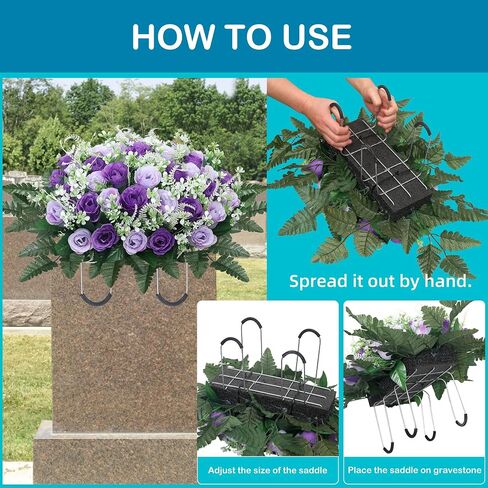 HOW TO USE

Spread it out by hand.

Adjust the size of the saddle

Place the saddle on gravestone