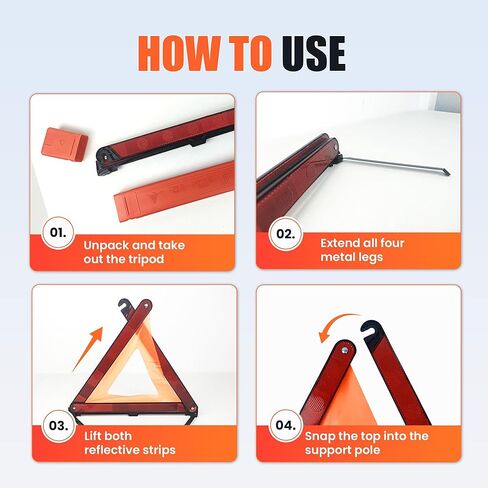 HOW TO USE

01.
Unpack and take out the tripod

02.
Extend all four metal legs

03.
Lift both reflective strips

04.
Snap the top into the support pole