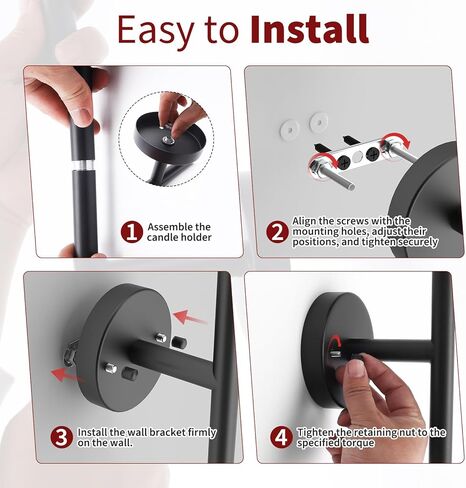 Easy to Install

1 Assemble the candle holder

2 Align the screws with the mounting holes, adjust their positions, and tighten securely

3 Install the wall bracket firmly on the wall.

4 Tighten the retaining nut to the specified torque