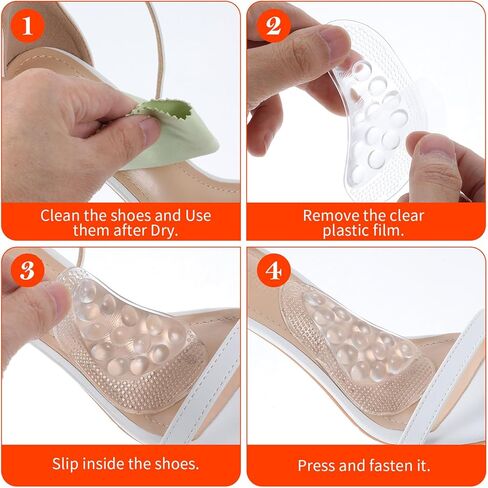 1

Clean the shoes and Use them after Dry.

2

Remove the clear plastic film.

3

Slip inside the shoes.

4

Press and fasten it.