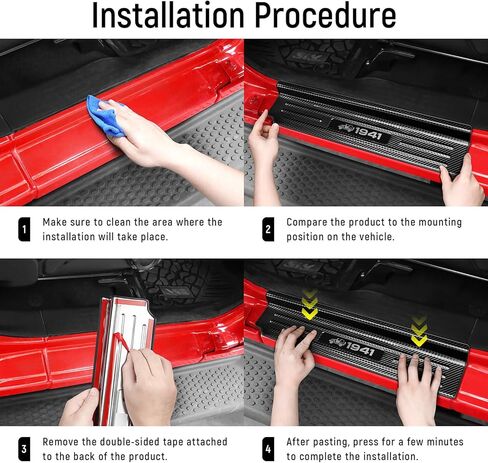 Installation Procedure

1941

1 Make sure to clean the area where the installation will take place.

2 Compare the product to the mounting position on the vehicle.

1941

3 Remove the double-sided tape attached to the back of the product.

4 After pasting, press for a few minutes to complete the installation.